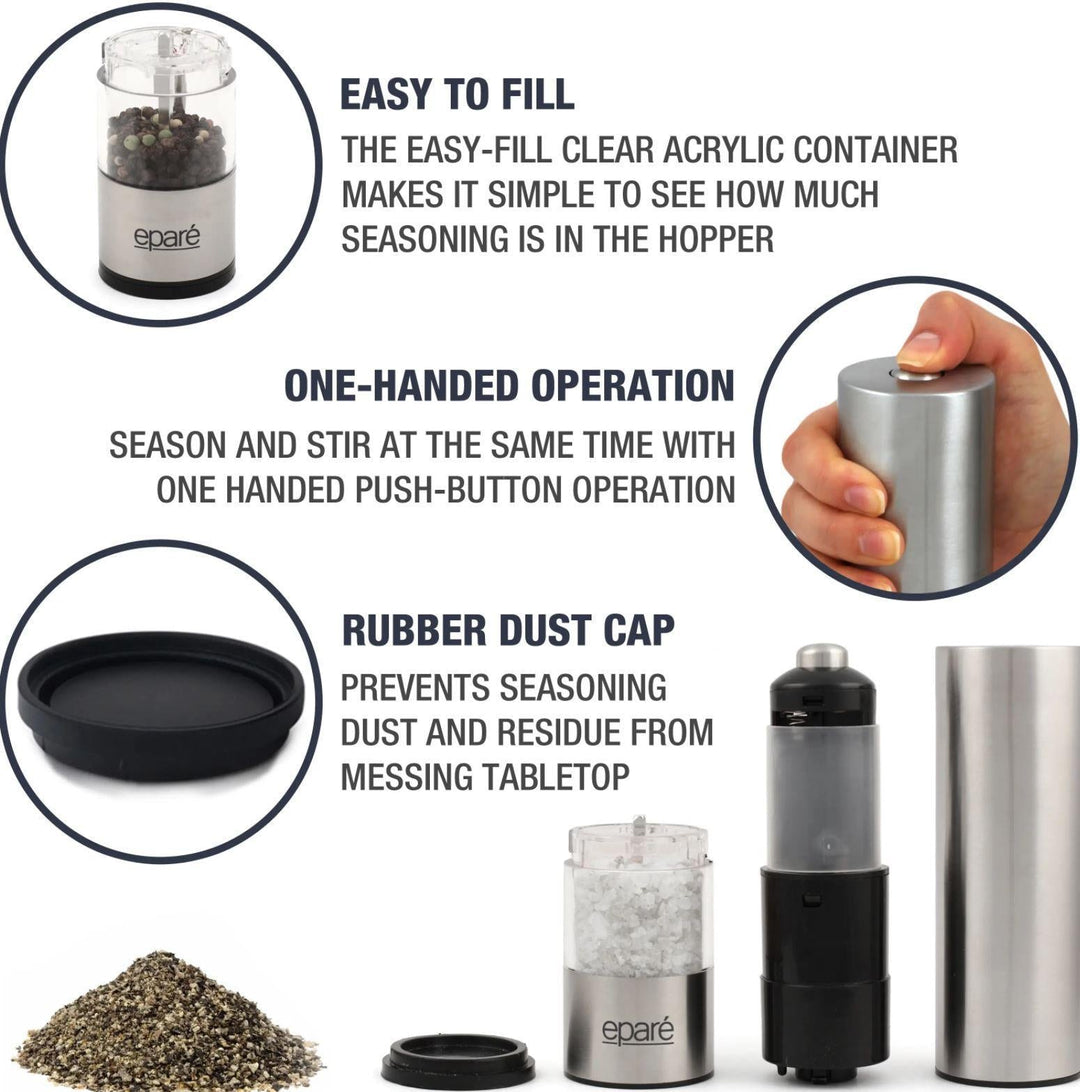 eparé

EASY TO FILL
THE EASY-FILL CLEAR ACRYLIC CONTAINER MAKES IT SIMPLE TO SEE HOW MUCH SEASONING IS IN THE HOPPER

ONE-HANDED OPERATION
SEASON AND STIR AT THE SAME TIME WITH ONE HANDED PUSH-BUTTON OPERATION

RUBBER DUST CAP
PREVENTS SEASONING DUST AND RESIDUE FROM MESSING TABLETOP

eparé