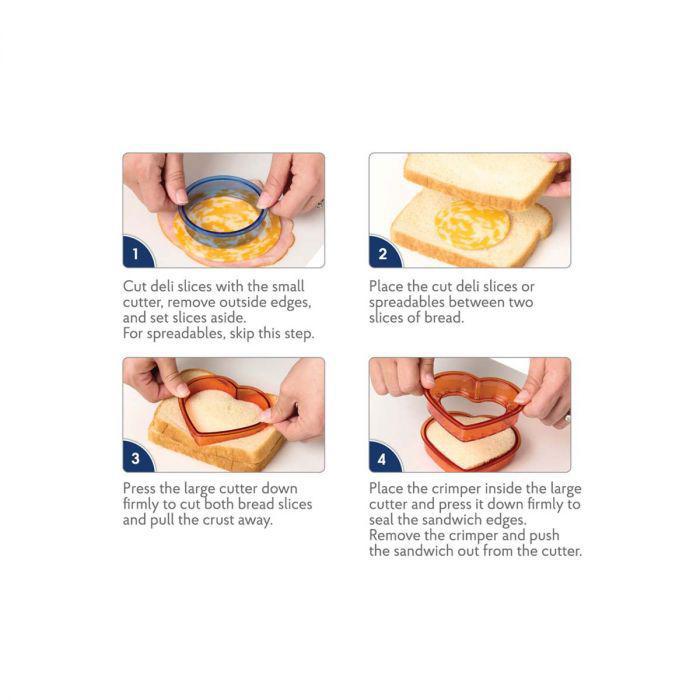 1

Cut deli slices with the small cutter, remove outside edges, and set slices aside.
For spreadables, skip this step.

2

Place the cut deli slices or spreadables between two slices of bread.

3

Press the large cutter down firmly to cut both bread slices and pull the crust away.

4

Place the crimper inside the large cutter and press it down firmly to seal the sandwich edges.
Remove the crimper and push the sandwich out from the cutter.